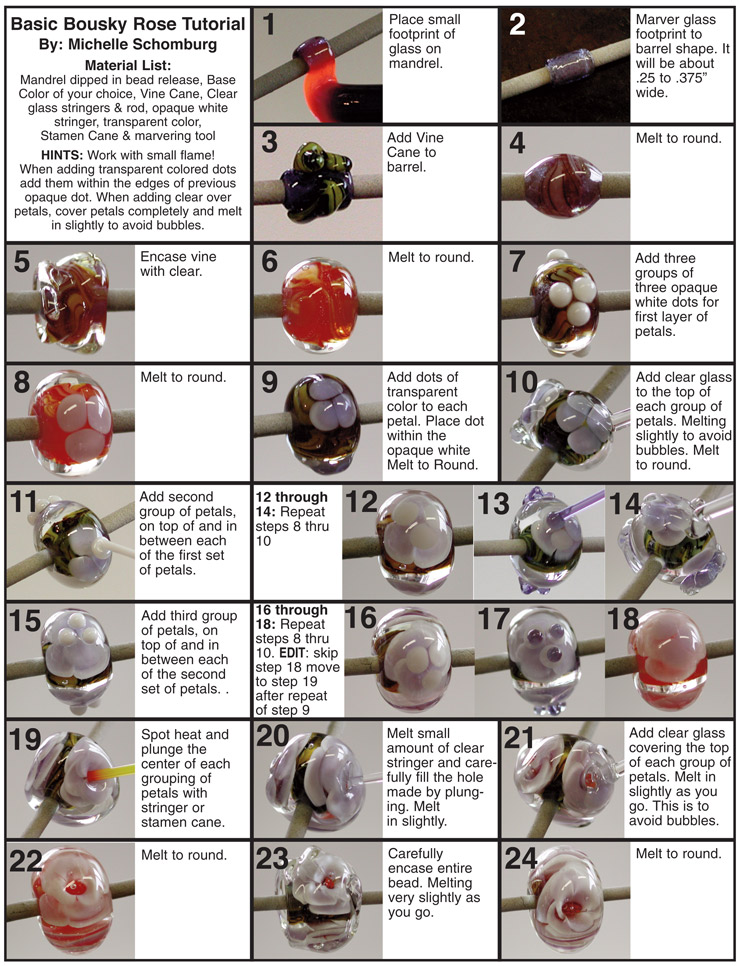 Basic Bousky Rose Tutorial
By: Michelle Schomburg

Material List:
Mandrel dipped in bead release, Base Color of your choice, Vine Cane, Clear glass stringers & rod, opaque white stringer, transparent color, Stamen Cane & marvering tool

HINTS: Work with small flame! When adding transparent colored dots add them within the edges of previous opaque dot. When adding clear over petals, cover petals completely and melt in slightly to avoid bubbles.

1
Place small footprint of glass on mandrel.

2
Marver glass footprint to barrel shape. It will be about .25 to .375" wide.

3
Add Vine Cane to barrel.

4
Melt to round.

5
Encase vine with clear.

6
Melt to round.

7
Add three groups of three opaque white dots for first layer of petals.

8
Melt to round.

9
Add dots of transparent color to each petal. Place dot within the opaque white Melt to Round.

10
Add clear glass to the top of each group of petals. Melting slightly to avoid bubbles. Melt to round.

11
Add second group of petals, on top of and in between each of the first set of petals.

12 through 14: Repeat steps 8 thru 10

12

13

14

15
Add third group of petals, on top of and in between each of the second set of petals. .

16 through 18: Repeat steps 8 thru 10. EDIT: skip step 18 move to step 19 after repeat of step 9

16

17

18

19
Spot heat and plunge the center of each grouping of petals with stringer or stamen cane.

20
Melt small amount of clear stringer and carefully fill the hole made by plunging. Melt in slightly.

21
Add clear glass covering the top of each group of petals. Melt in slightly as you go. This is to avoid bubbles.

22
Melt to round.

23
Carefully encase entire bead. Melting very slightly as you go.

24
Melt to round.